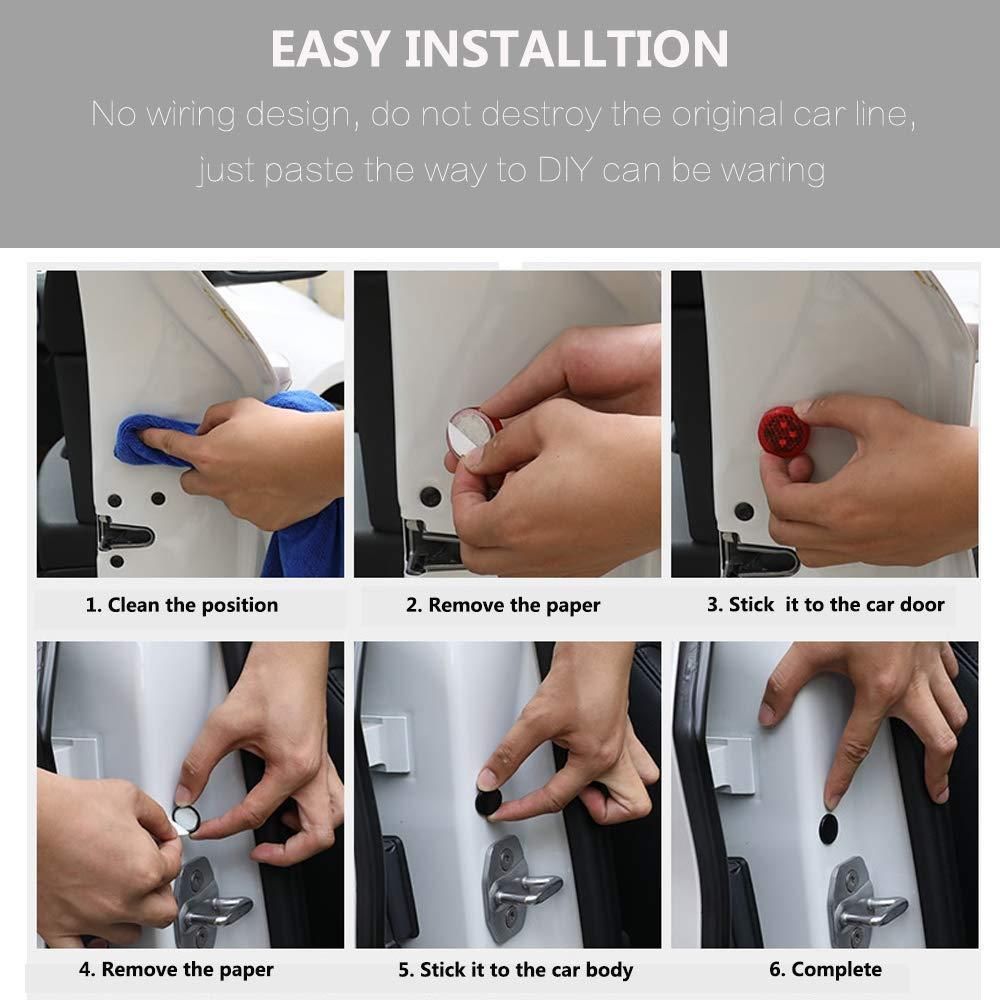 EASY INSTALLTION

No wiring design, do not destroy the original car line, just paste the way to DIY can be waring

1. Clean the position

2. Remove the paper

3. Stick it to the car door

4. Remove the paper

5. Stick it to the car body

6. Complete