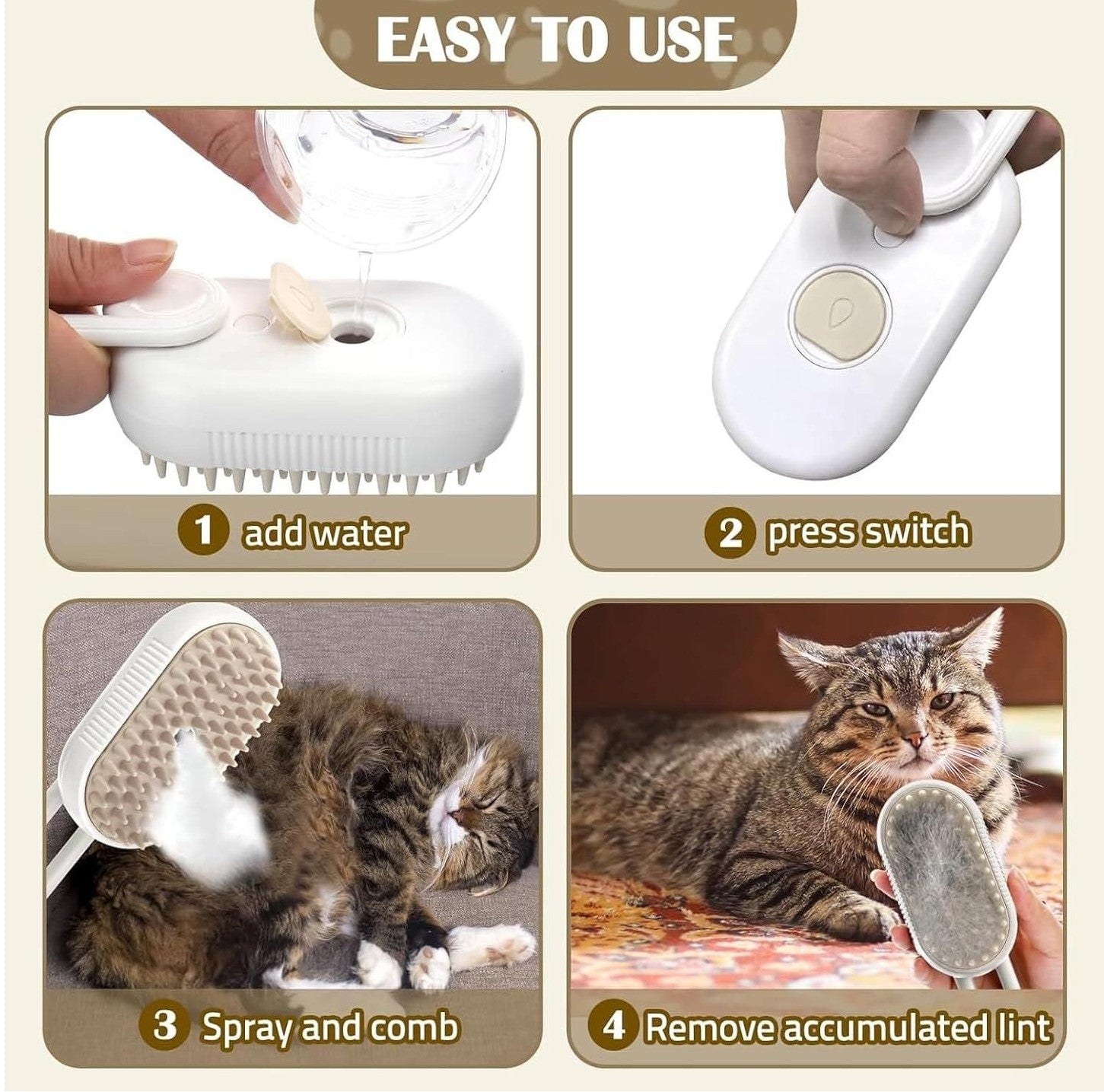 EASY TO USE

1 add water

2 press switch

3 Spray and comb

4 Remove accumulated lint