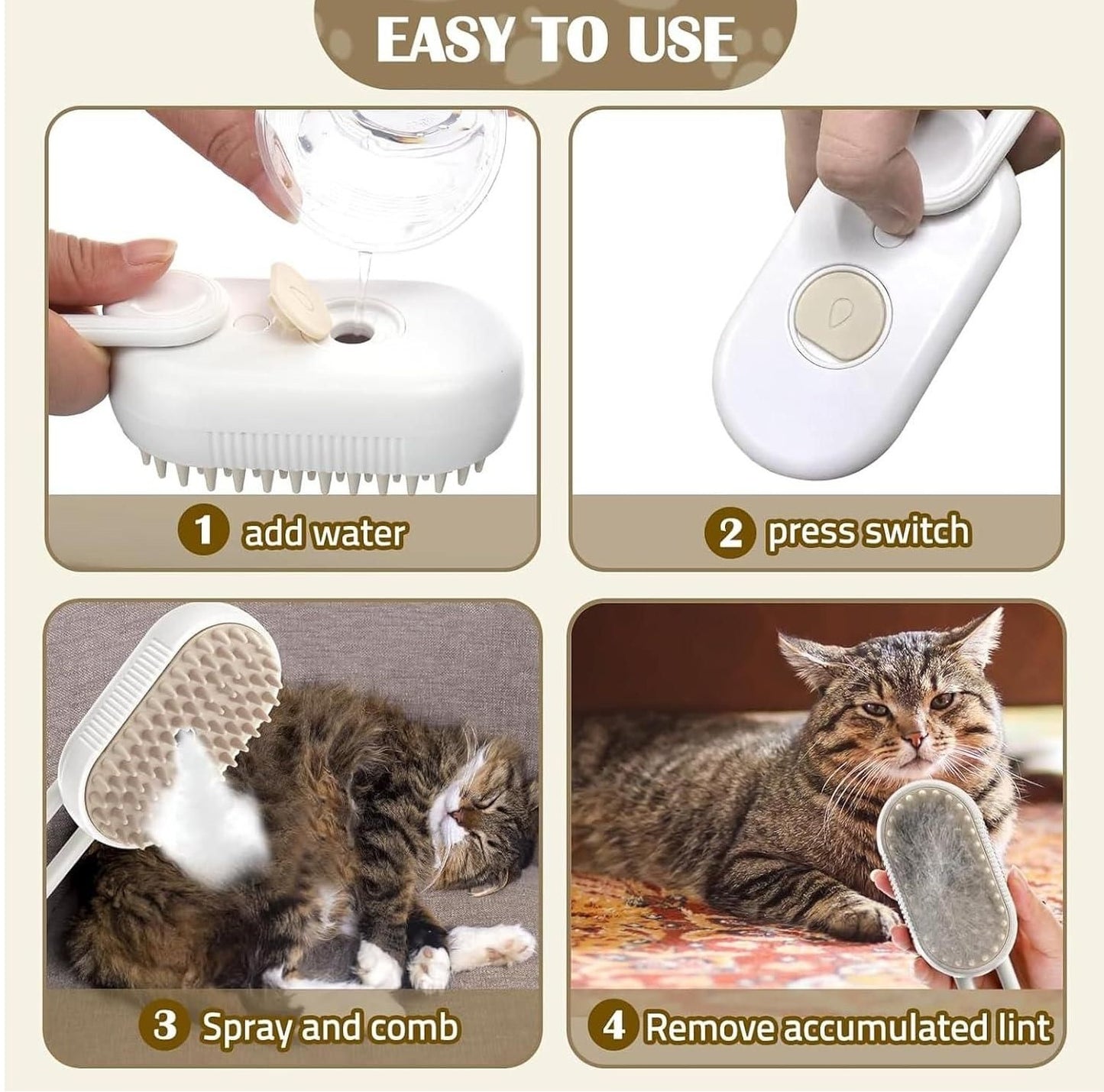 EASY TO USE

1 add water

2 press switch

3 Spray and comb

4 Remove accumulated lint